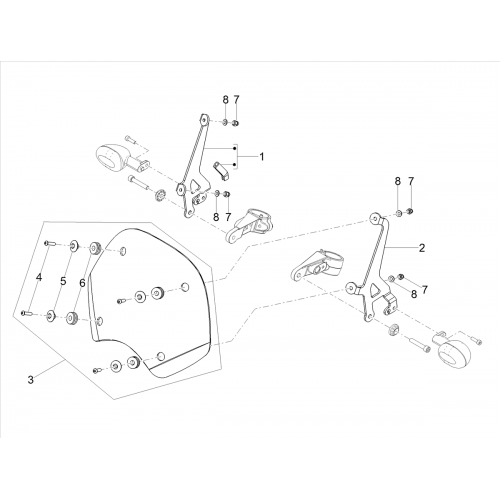 8 7
1
8 7
8 7
2
8
7
4 5 6
3